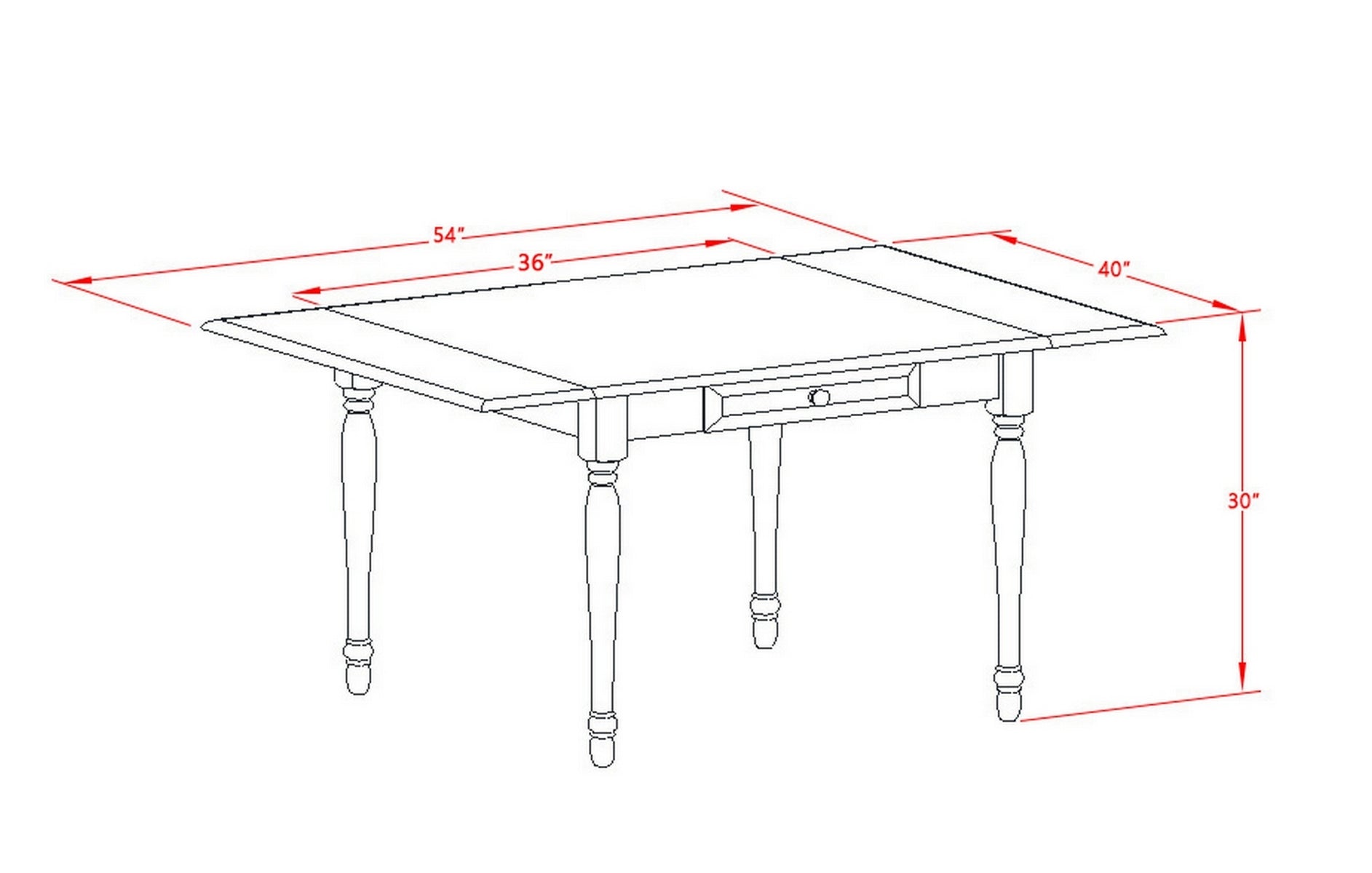 54″
36″
40″
30″