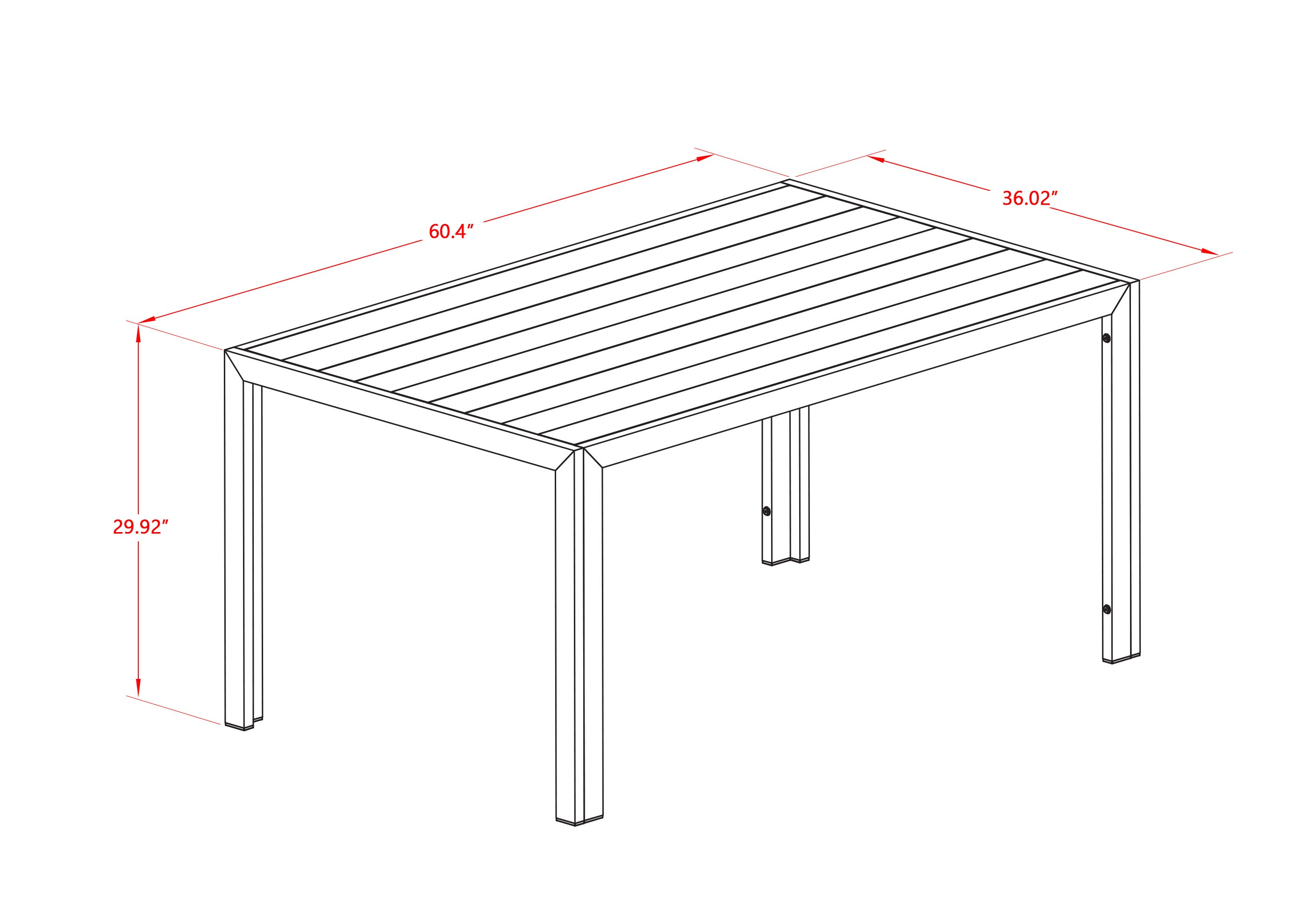 60.4”

36.02”

29.92”