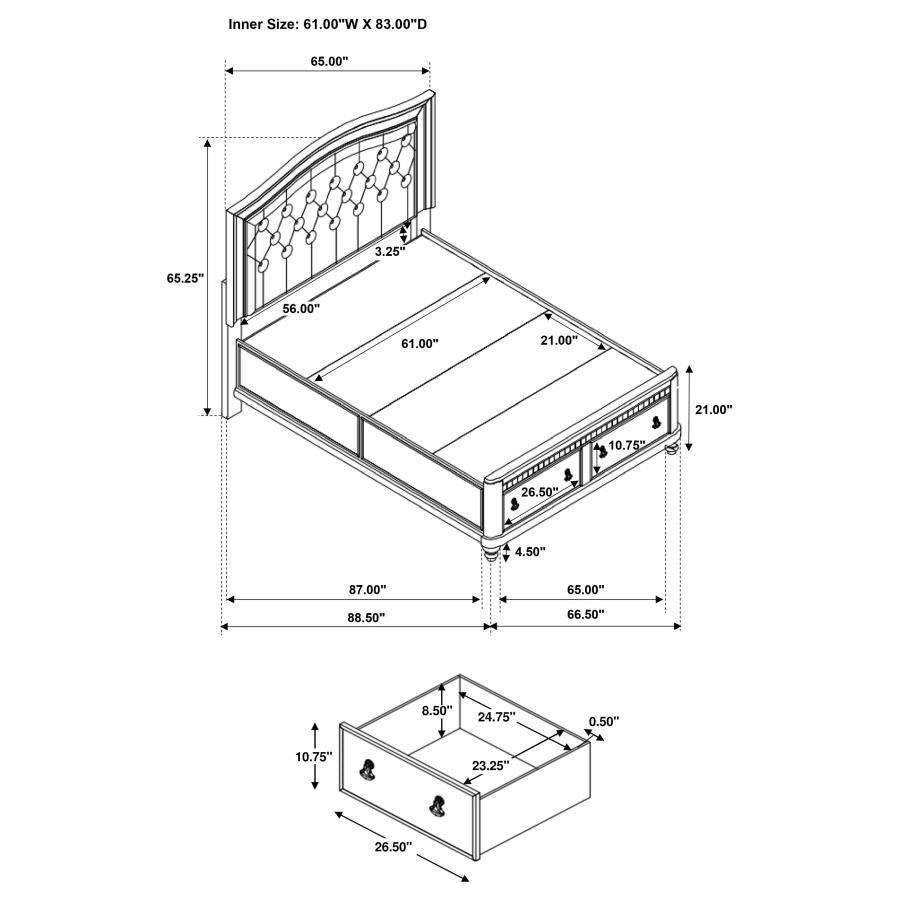 Inner Size: 61.00"W X 83.00"D

65.00"

65.25"

3.25"

56.00"

61.00"

21.00"

21.00"

10.75"

26.50"

4.50"

87.00"

65.00"

88.50"

66.50"

8.50"

24.75"

0.50"

10.75"

23.25"

26.50"