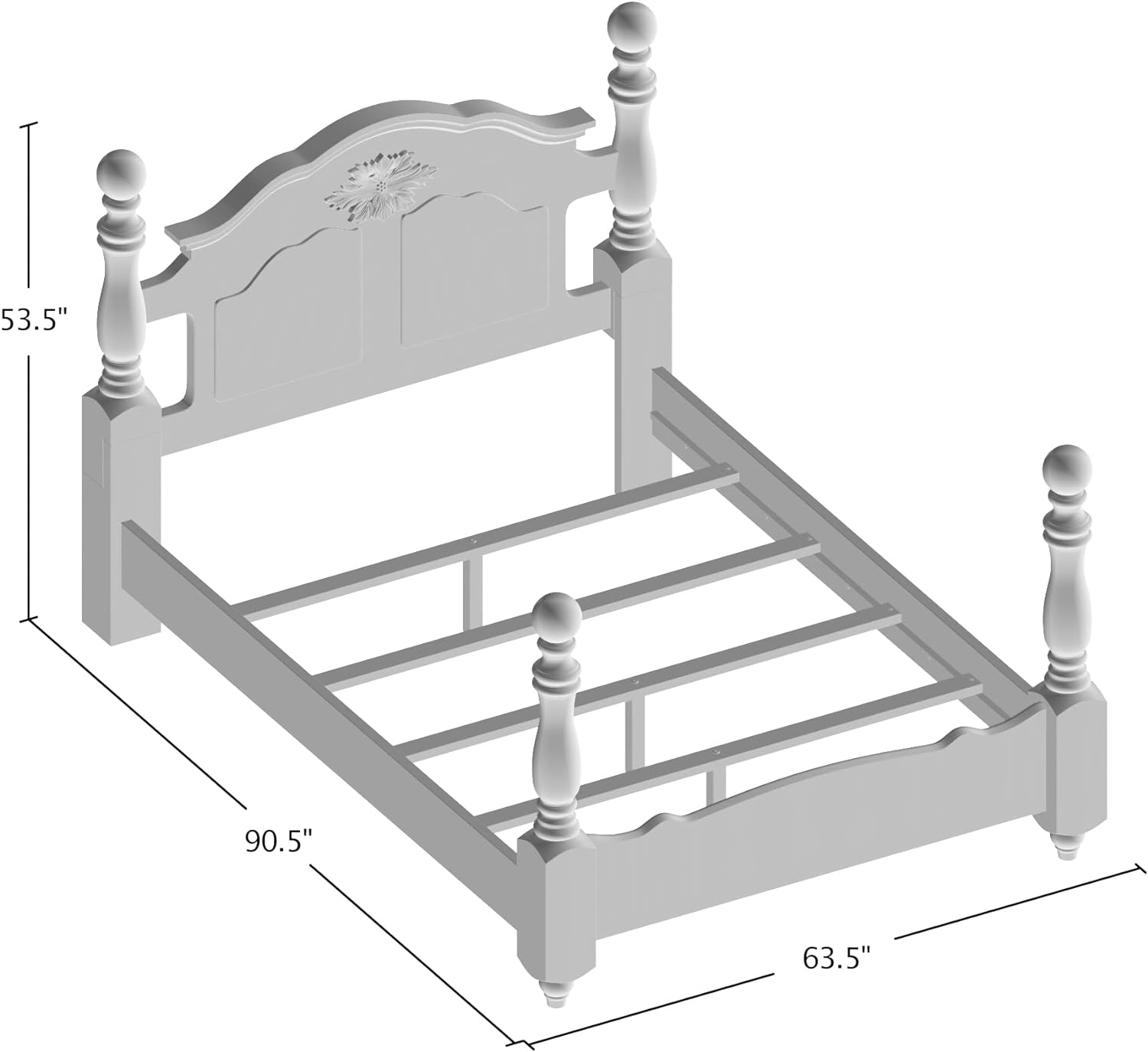 53.5"

90.5"

63.5"