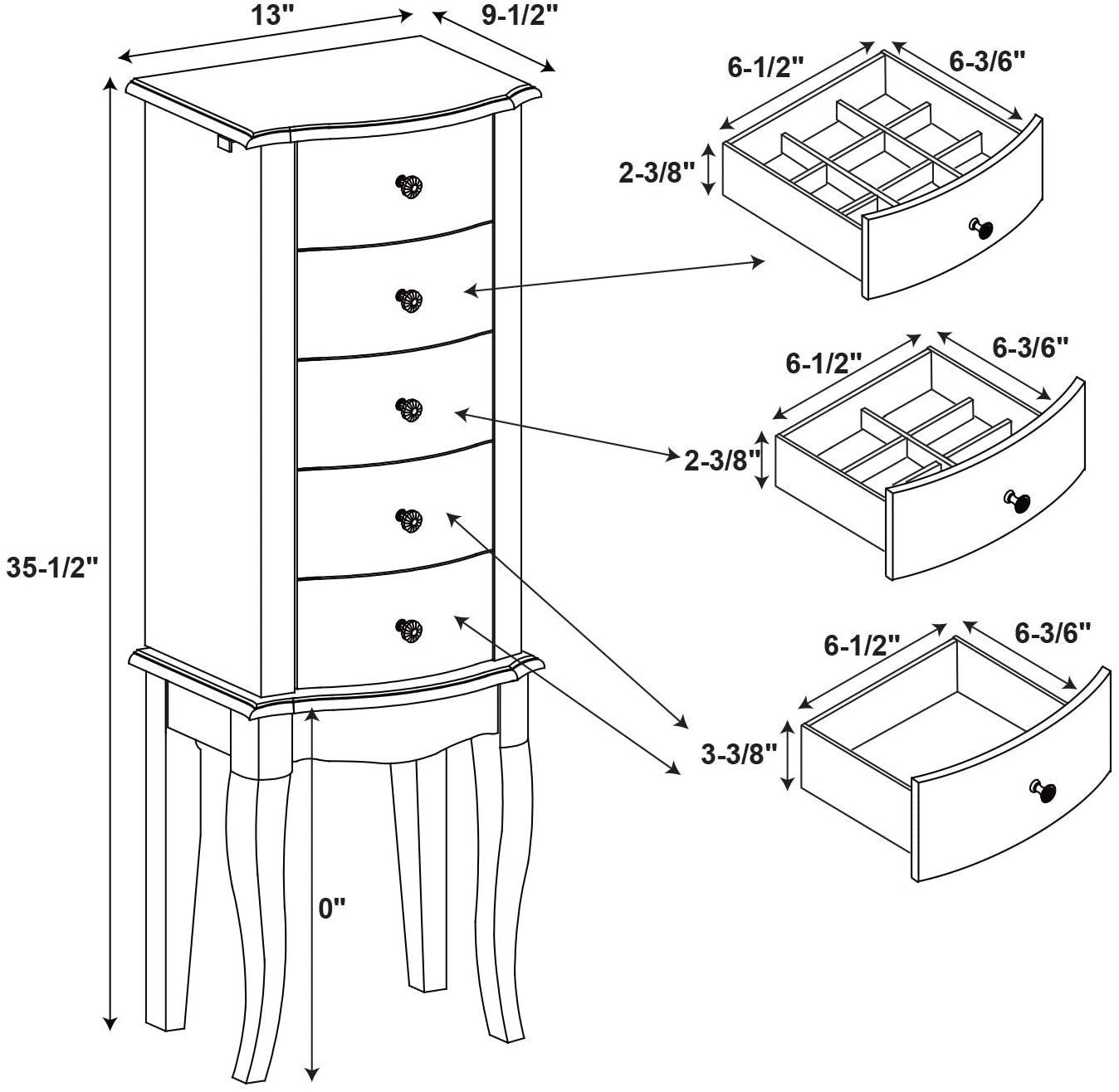 13"
9-1/2"
35-1/2"
0"
6-1/2"
6-3/6"
2-3/8"
6-1/2"
6-3/6"
2-3/8"
6-1/2"
6-3/6"
3-3/8"